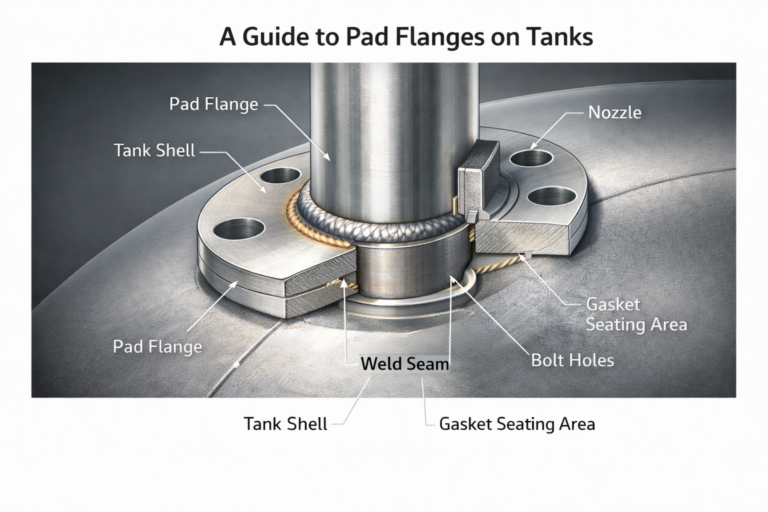 A Guide to Pad Flanges on Tanks

Pad Flange

Tank Shell

Nozzle

Gasket Seating Area

Pad Flange

Weld Seam

Bolt Holes

Tank Shell

Gasket Seating Area